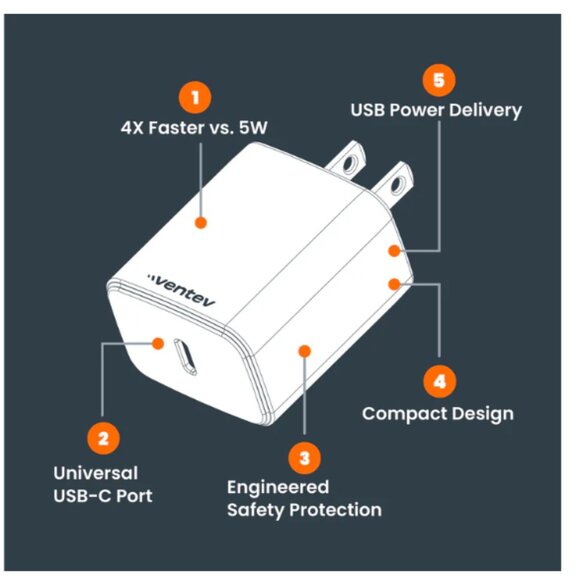 1
4X Faster vs. 5W

5
USB Power Delivery

ventev

4
Compact Design

2
Universal
USB-C Port

3
Engineered
Safety Protection